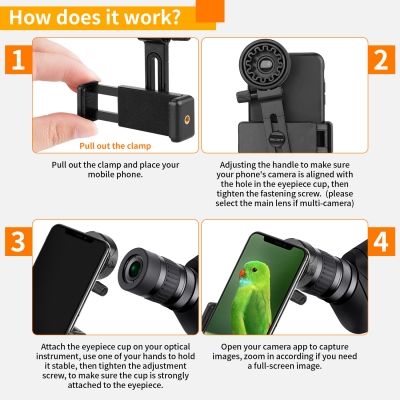 How does it work?

1

Pull out the clamp

Pull out the clamp and place your mobile phone.

2

Adjusting the handle to make sure your phone's camera is aligned with the hole in the eyepiece cup, then tighten the fastening screw. (please select the main lens if multi-camera)

3

Attach the eyepiece cup on your optical instrument, use one of your hands to hold it stable, then tighten the adjustment screw, to make sure the cup is strongly attached to the eyepiece.

4

Open your camera app to capture images, zoom in according if you need a full-screen image.